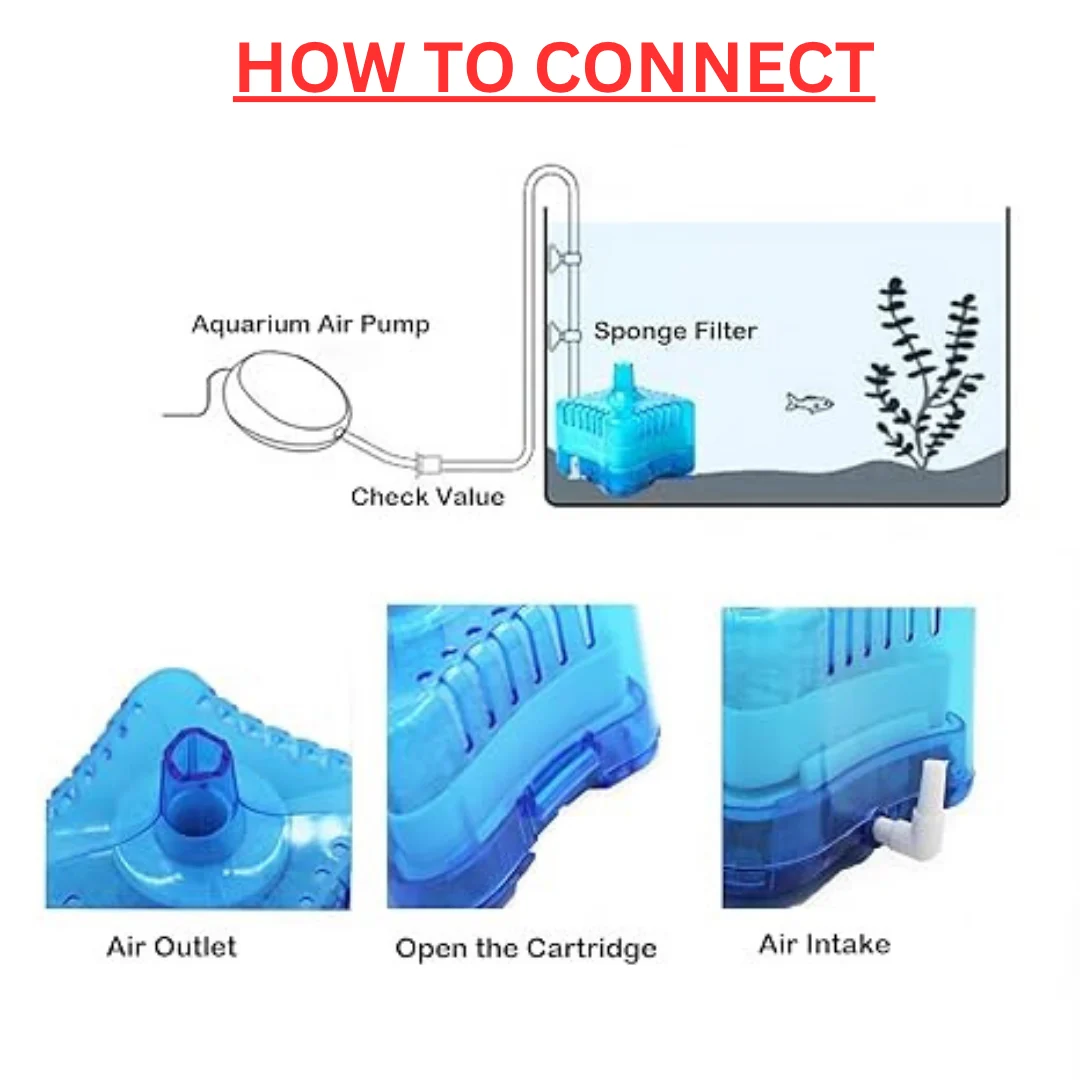 HOW TO CONNECT

Aquarium Air Pump

Sponge Filter

Check Value

Air Outlet

Open the Cartridge

Air Intake